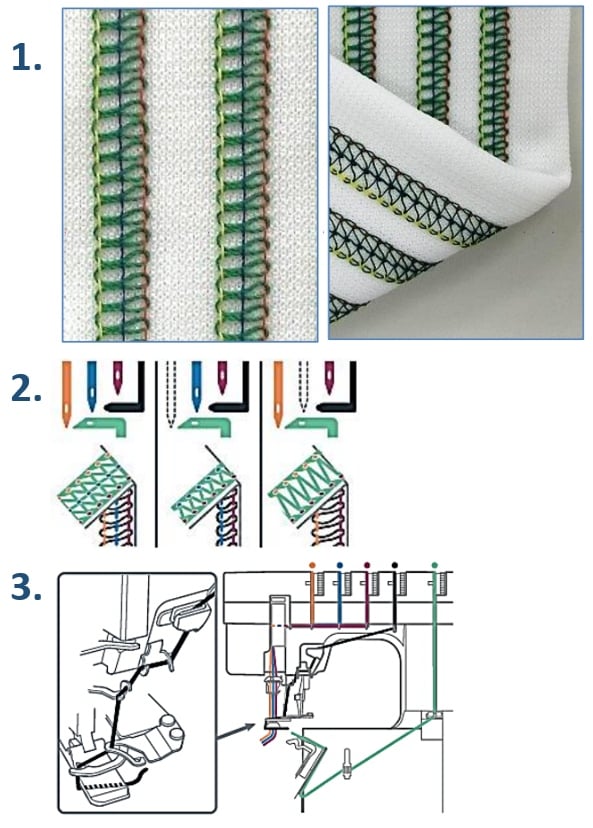 1.

2.

3.