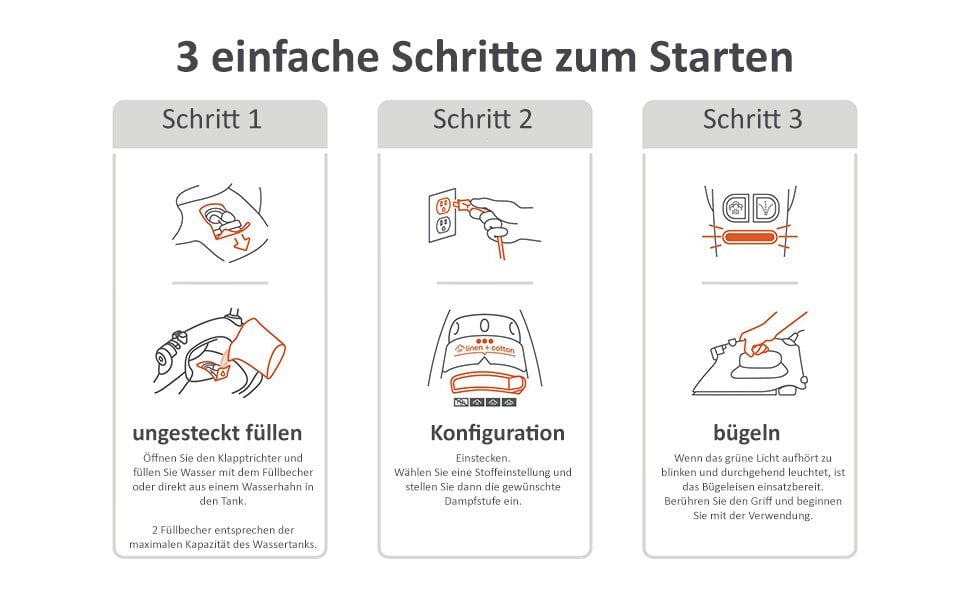 3 einfache Schritte zum Starten

Schritt 1

ungesteckt füllen

Öffnen Sie den Klapptrichter und füllen Sie Wasser mit dem Füllbecher oder direkt aus einem Wasserhahn in den Tank.

2 Füllbecher entsprechen der maximalen Kapazität des Wassertanks.

Schritt 2

linen + cotton

Konfiguration

Einstecken.
Wählen Sie eine Stoffeinstellung und stellen Sie dann die gewünschte Dampfstufe ein.

Schritt 3

bügeln

Wenn das grüne Licht aufhört zu blinken und durchgehend leuchtet, ist das Bügeleisen einsatzbereit.
Berühren Sie den Griff und beginnen Sie mit der Verwendung.