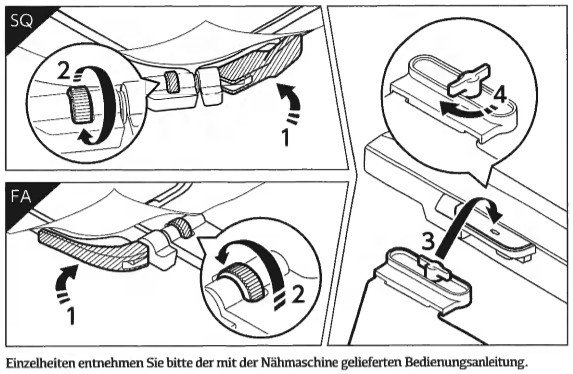 SQ
2
1
FA
1
2
4
3
Einzelheiten entnehmen Sie bitte der mit der Nähmaschine gelieferten Bedienungsanleitung.