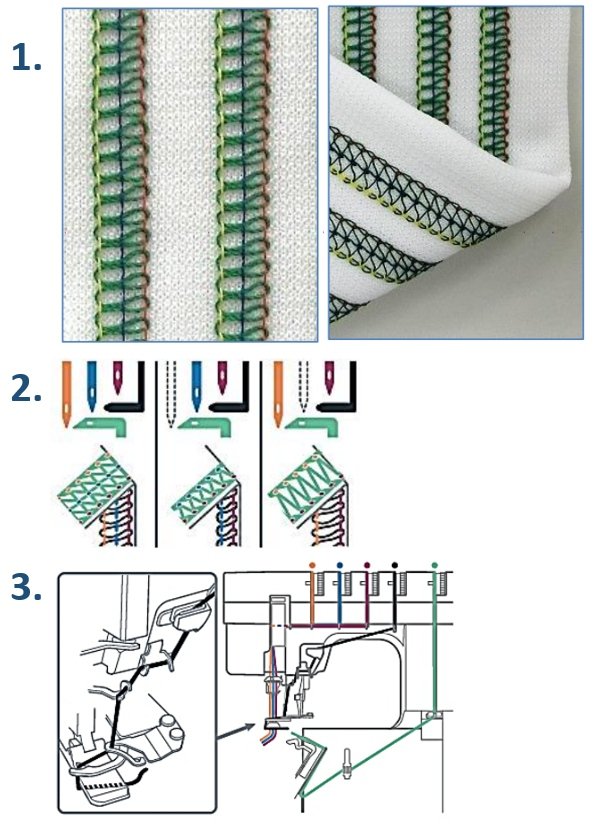 1.

2.

3.